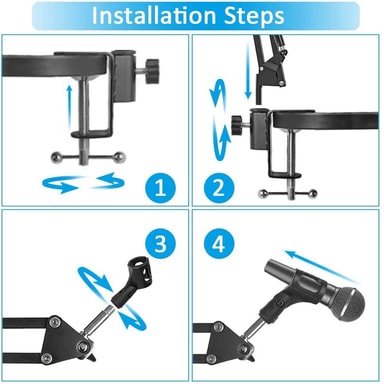 Installation Steps

1

2

3

4