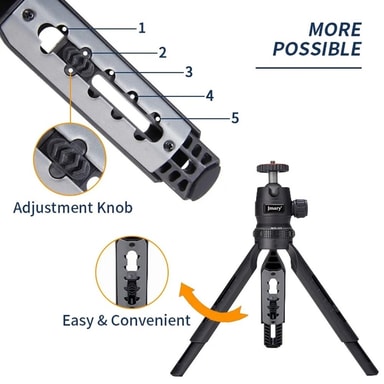 MORE POSSIBLE

1
2
3
4
5

Adjustment Knob

Jmary

Easy & Convenient