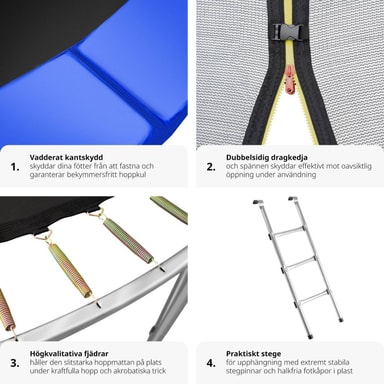 1. Vadderat kantskydd
skyddar dina fötter från att fastna och garanterar bekymmersfritt hoppkul

2. Dubbelsidig dragkedja
och spännen skyddar effektivt mot oavsiktlig öppning under användning

3. Högkvalitativa fjädrar
håller den slitstarka hoppmattan på plats under kraftfulla hopp och akrobatiska trick

4. Praktiskt stege
för upphängning med extremt stabila stegpinnar och halkfria fotkåpor i plast