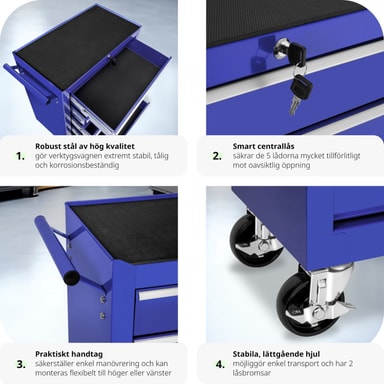 1. Robust stål av hög kvalitet
gör verktygsvagnen extremt stabil, tålig och korrosionsbeständig

2. Smart centrallås
säkrar de 5 lådorna mycket tillförlitligt mot oavsiktlig öppning

3. Praktiskt handtag
säkerställer enkel manövrering och kan monteras flexibelt till höger eller vänster

4. Stabila, lättgående hjul
möjliggör enkel transport och har 2 låsbromsar