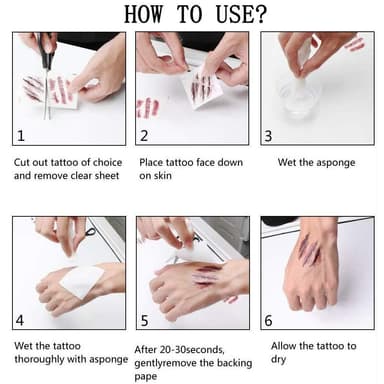 HOW TO USE?

1

Cut out tattoo of choice and remove clear sheet

2

Place tattoo face down on skin

3

Wet the asponge

4

Wet the tattoo thoroughly with asponge

5

After 20-30seconds, gentlyremove the backing pape

6

Allow the tattoo to dry