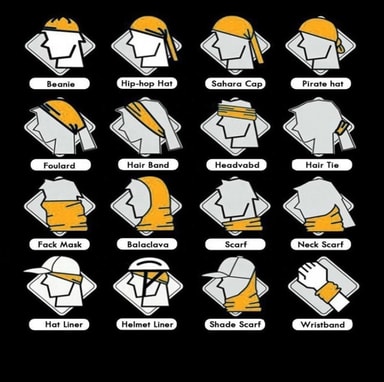 Beanie
Hip-hop Hat
Sahara Cap
Pirate hat

Foulard
Hair Band
Headvabd
Hair Tie

Fack Mask
Balaclava
Scarf
Neck Scarf

Hat Liner
Helmet Liner
Shade Scarf
Wristband