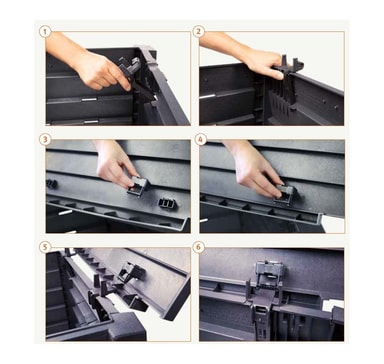 1
2
3
4
5
6