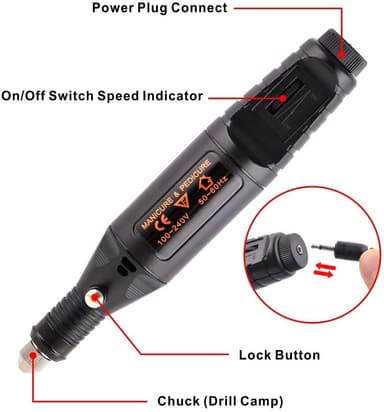 Power Plug Connect

On/Off Switch Speed Indicator

MANICURE & PEDICURE
CE
100~240V
50~60Hz

Lock Button

Chuck (Drill Camp)