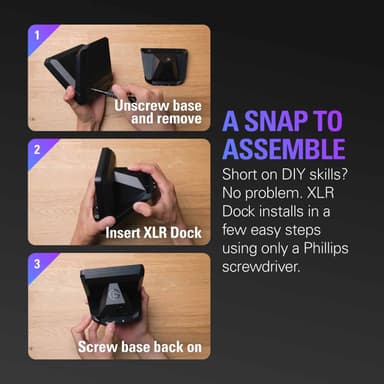 1

Unscrew base and remove

2

Insert XLR Dock

3

Screw base back on

A SNAP TO ASSEMBLE

Short on DIY skills? No problem. XLR Dock installs in a few easy steps using only a Phillips screwdriver.