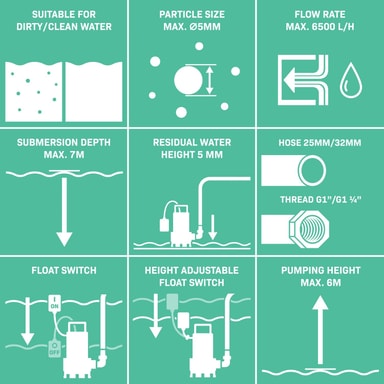 SUITABLE FOR DIRTY/CLEAN WATER

PARTICLE SIZE MAX. Ø5MM

FLOW RATE MAX. 6500 L/H

SUBMERSION DEPTH MAX. 7M

RESIDUAL WATER HEIGHT 5 MM

HOSE 25MM/32MM

THREAD G1"/G1 ¼"

FLOAT SWITCH

I ON

O OFF

HEIGHT ADJUSTABLE FLOAT SWITCH

PUMPING HEIGHT MAX. 6M