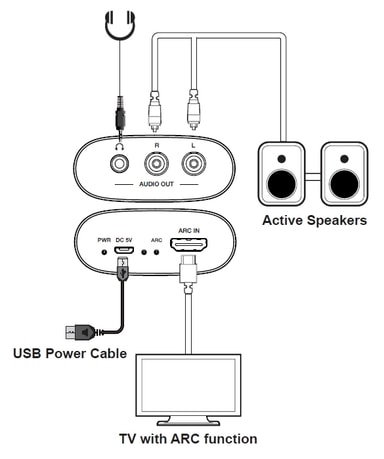 R
L
AUDIO OUT
Active Speakers
PWR
DC 5V
ARC
ARC IN
USB Power Cable
TV with ARC function