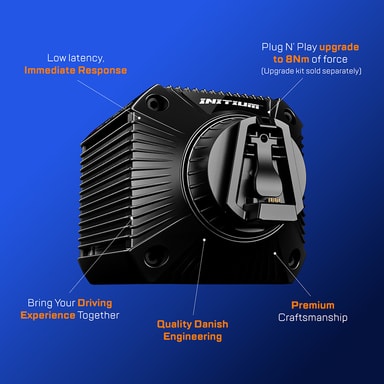 Low latency, Immediate Response

Plug N' Play upgrade to 8Nm of force
(Upgrade kit sold separately)

INITIUM

Bring Your Driving Experience Together

Quality Danish Engineering

Premium Craftsmanship