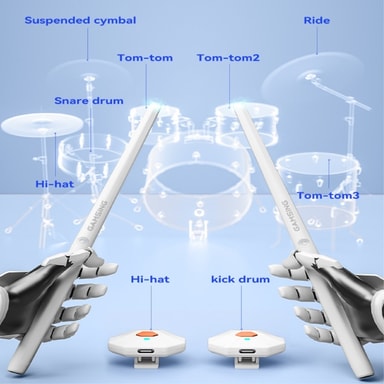 Suspended cymbal

Ride

Tom-tom

Tom-tom2

Snare drum

Hi-hat

Tom-tom3

GAHSING

GAHSING

Hi-hat

kick drum