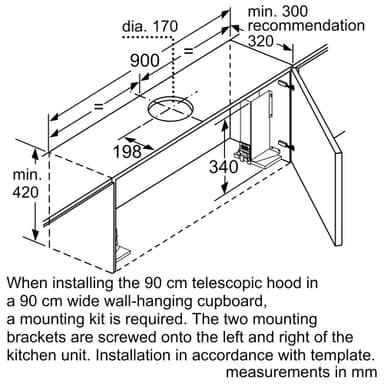 min. 300
recommendation
320
dia. 170
=
900
=
198
340
min.
420

When installing the 90 cm telescopic hood in a 90 cm wide wall-hanging cupboard, a mounting kit is required. The two mounting brackets are screwed onto the left and right of the kitchen unit. Installation in accordance with template.

measurements in mm